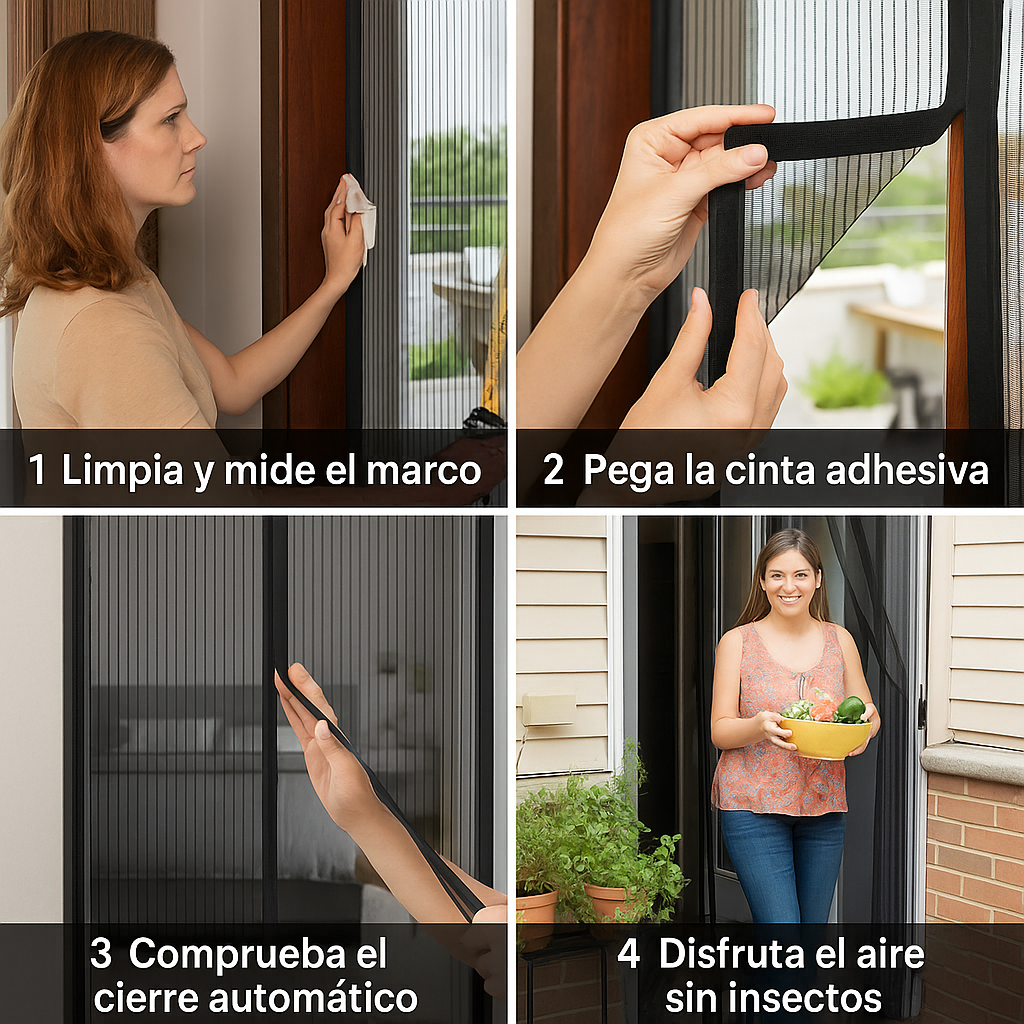 1 Limpia y mide el marco

2 Pega la cinta adhesiva

3 Comprueba el cierre automático

4 Disfruta el aire sin insectos